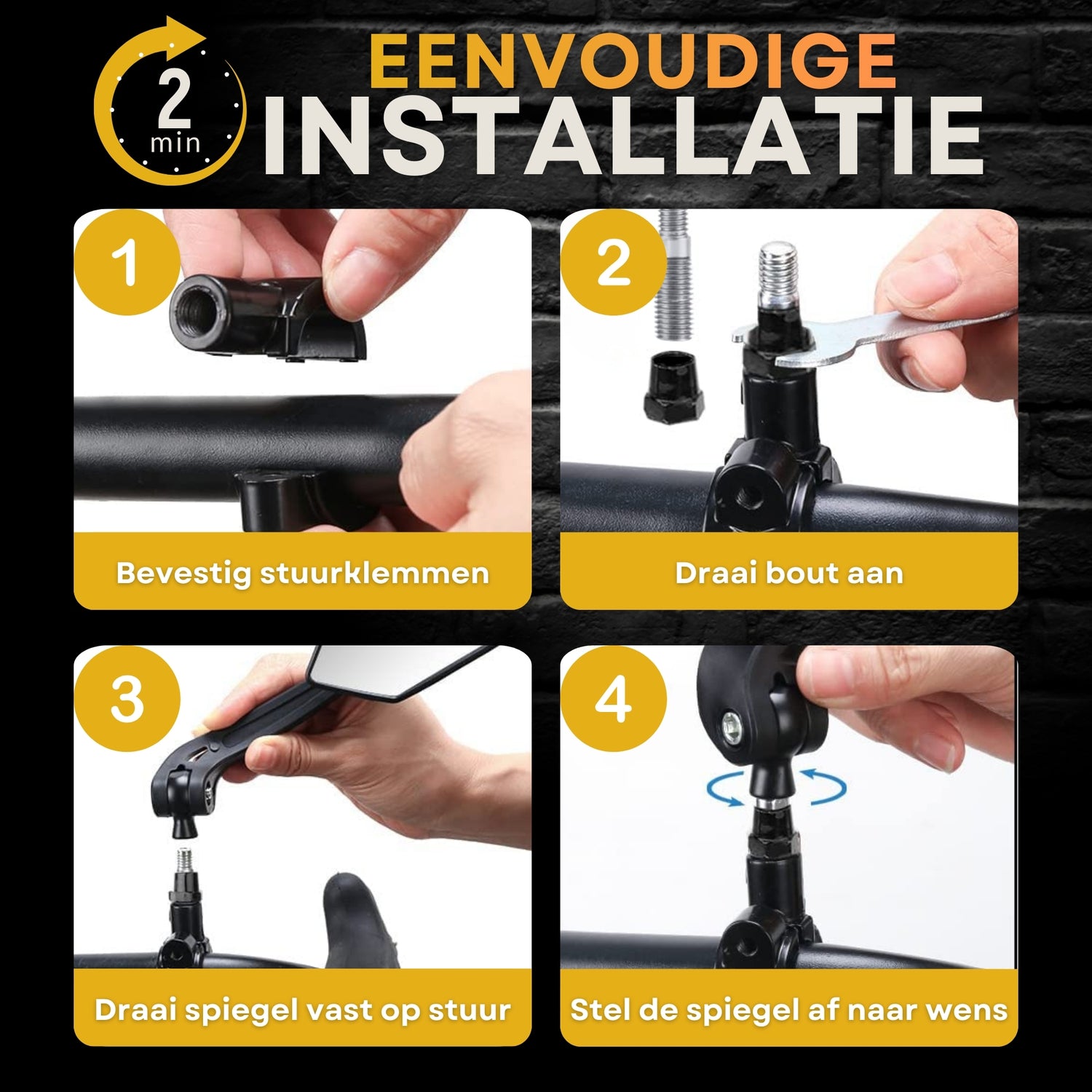 2 min

EENVOUDIGE
INSTALLATIE

1
Bevestig stuurklemmen

2
Draai bout aan

3
Draai spiegel vast op stuur

4
Stel de spiegel af naar wens